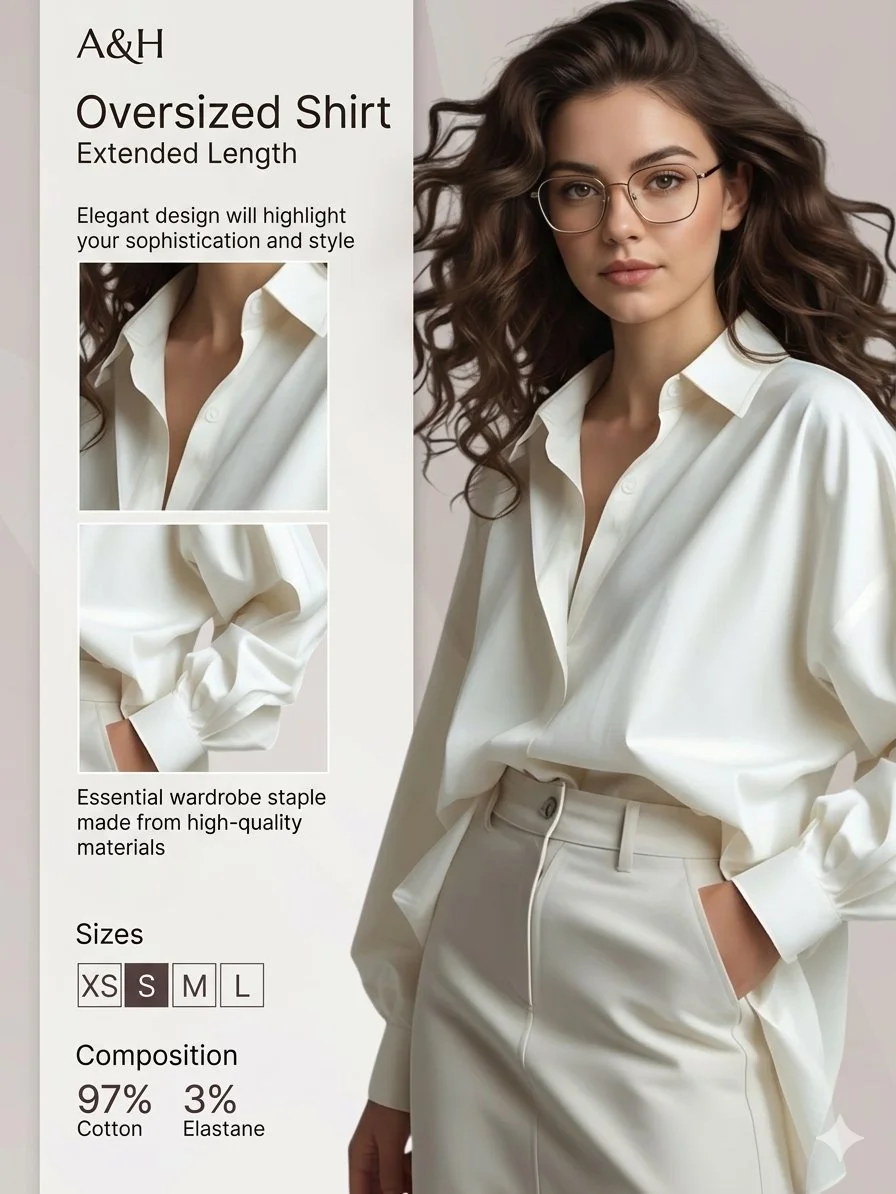 A&H

Oversized Shirt
Extended Length

Elegant design will highlight your sophistication and style

Essential wardrobe staple made from high-quality materials

Sizes

XS S M L

Composition

97% Cotton

3% Elastane