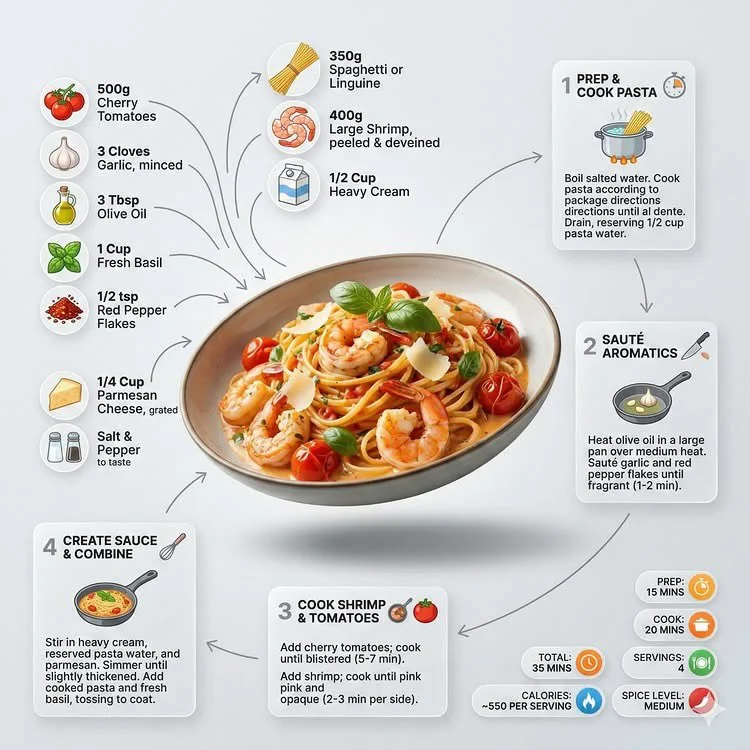 500g
Cherry
Tomatoes

3 Cloves
Garlic, minced

3 Tbsp
Olive Oil

1 Cup
Fresh Basil

1/2 tsp
Red Pepper
Flakes

1/4 Cup
Parmesan
Cheese, grated

Salt &
Pepper
to taste

350g
Spaghetti or
Linguine

400g
Large Shrimp,
peeled & deveined

1/2 Cup
Heavy Cream

1 PREP &
COOK PASTA

Boil salted water. Cook pasta according to package directions directions until al dente. Drain, reserving 1/2 cup pasta water.

2 SAUTÉ
AROMATICS

Heat olive oil in a large pan over medium heat. Sauté garlic and red pepper flakes until fragrant (1-2 min).

3 COOK SHRIMP
& TOMATOES

Add cherry tomatoes; cook until blistered (5-7 min).

Add shrimp; cook until pink pink and
opaque (2-3 min per side).

4 CREATE SAUCE
& COMBINE

Stir in heavy cream, reserved pasta water, and parmesan. Simmer until slightly thickened. Add cooked pasta and fresh basil, tossing to coat.

PREP:
15 MINS

COOK:
20 MINS

TOTAL:
35 MINS

SERVINGS:
4

CALORIES:
~550 PER SERVING

SPICE LEVEL:
MEDIUM