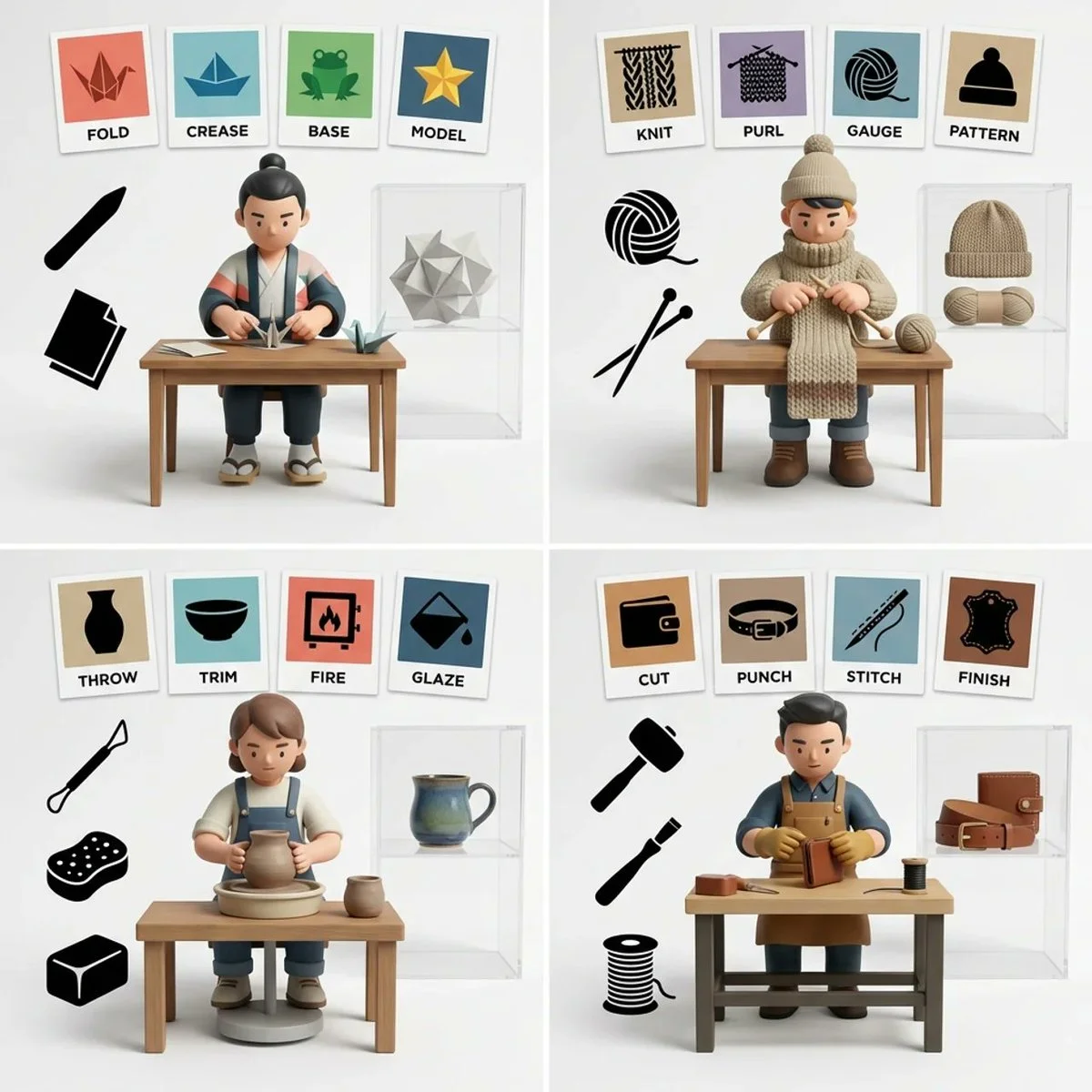 FOLD
CREASE
BASE
MODEL

KNIT
PURL
GAUGE
PATTERN

THROW
TRIM
FIRE
GLAZE

CUT
PUNCH
STITCH
FINISH