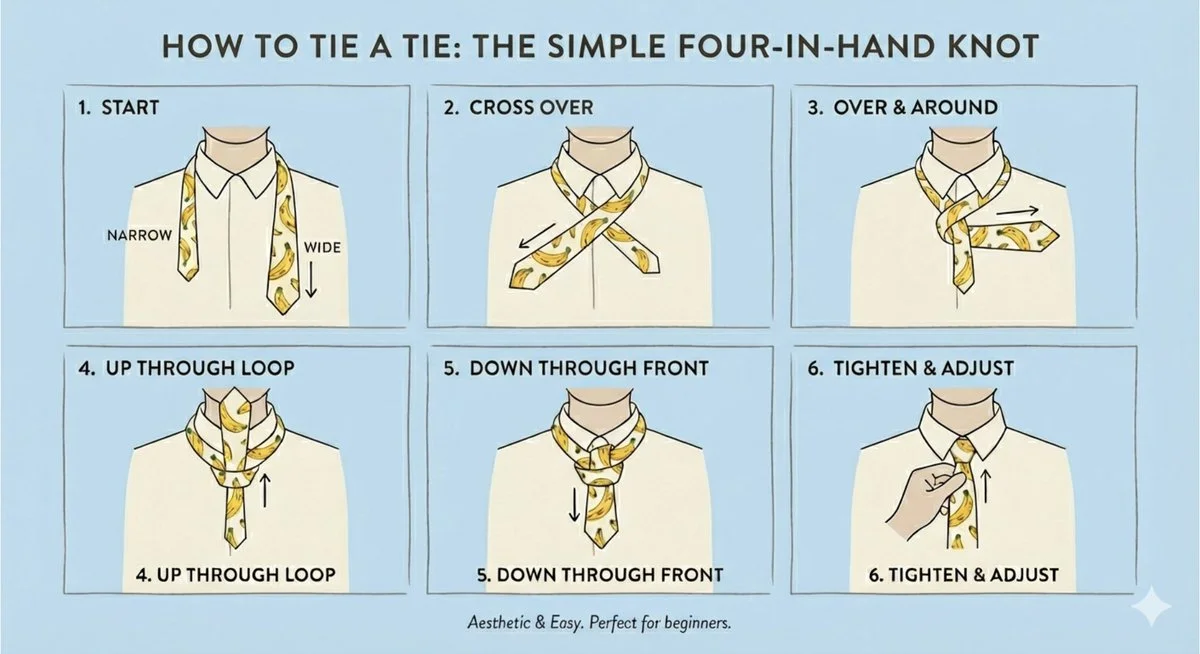 HOW TO TIE A TIE: THE SIMPLE FOUR-IN-HAND KNOT

1. START

NARROW

WIDE

2. CROSS OVER

3. OVER & AROUND

4. UP THROUGH LOOP

4. UP THROUGH LOOP

5. DOWN THROUGH FRONT

5. DOWN THROUGH FRONT

6. TIGHTEN & ADJUST

6. TIGHTEN & ADJUST

Aesthetic & Easy. Perfect for beginners.